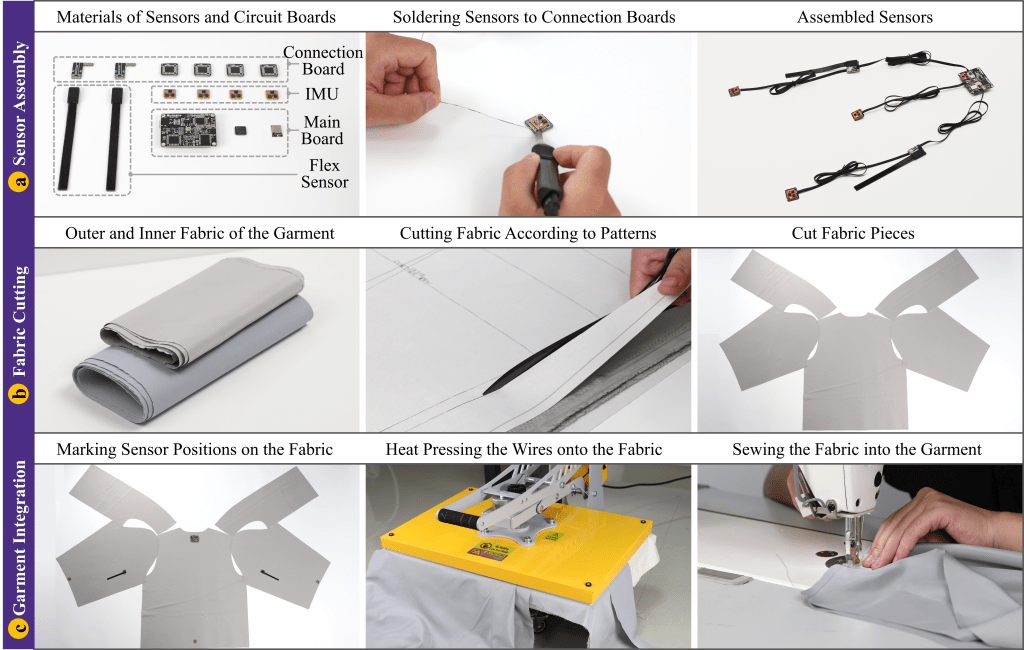 a Sensor Assembly

Materials of Sensors and Circuit Boards

Connection Board

IMU

Main Board

Flex Sensor

Soldering Sensors to Connection Boards

Assembled Sensors

b Fabric Cutting

Outer and Inner Fabric of the Garment

Cutting Fabric According to Patterns

Cut Fabric Pieces

c Garment Integration

Marking Sensor Positions on the Fabric

Heat Pressing the Wires onto the Fabric

Sewing the Fabric into the Garment